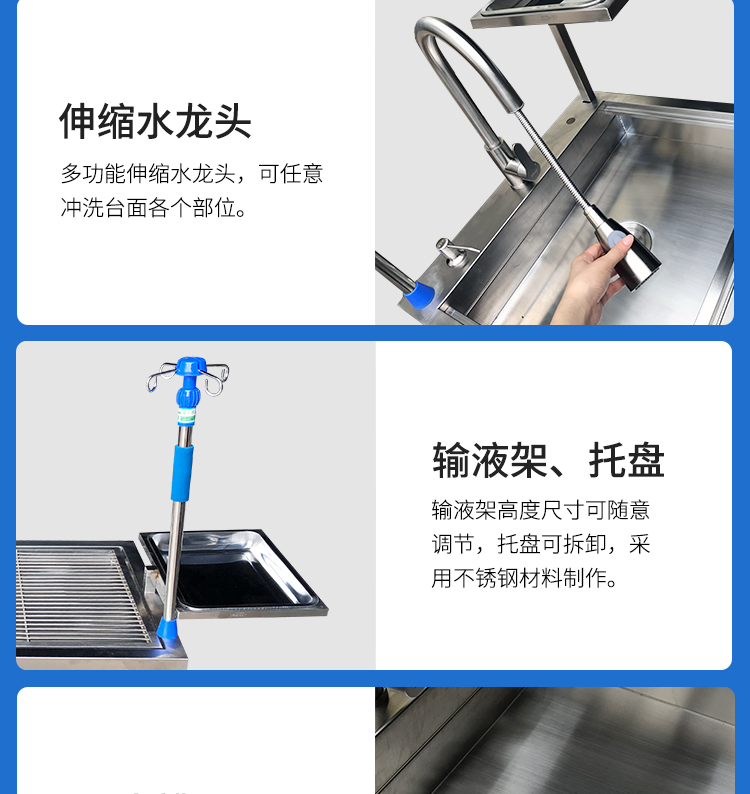 伸缩水龙头

多功能伸缩水龙头，可任意冲洗台面各个部位。

输液架、托盘

输液架高度尺寸可随意调节，托盘可拆卸，采用不锈钢材料制作。