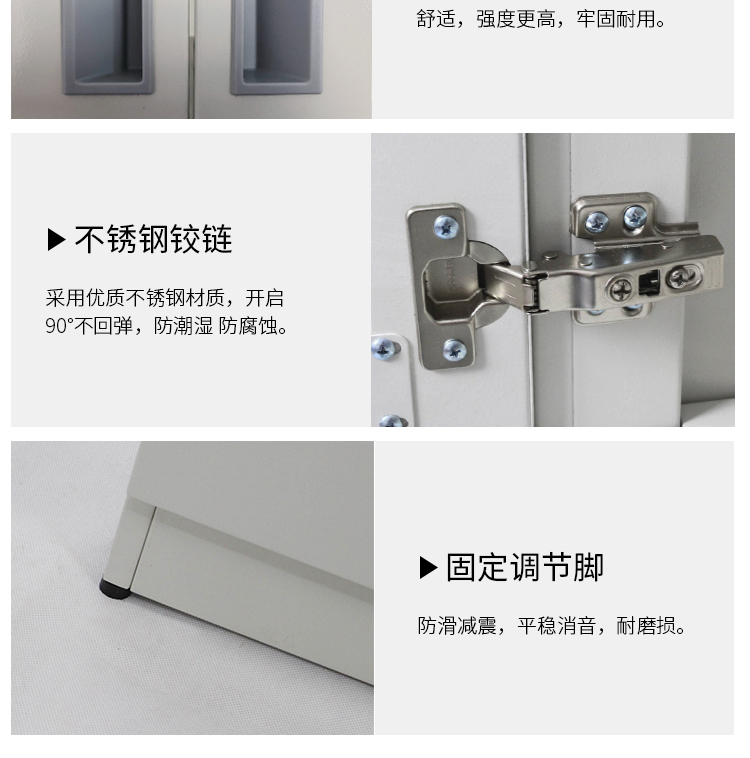 舒适，强度更高，牢固耐用。

▶ 不锈钢铰链

采用优质不锈钢材质，开启90°不回弹，防潮湿 防腐蚀。

▶ 固定调节脚

防滑减震，平稳消音，耐磨损。